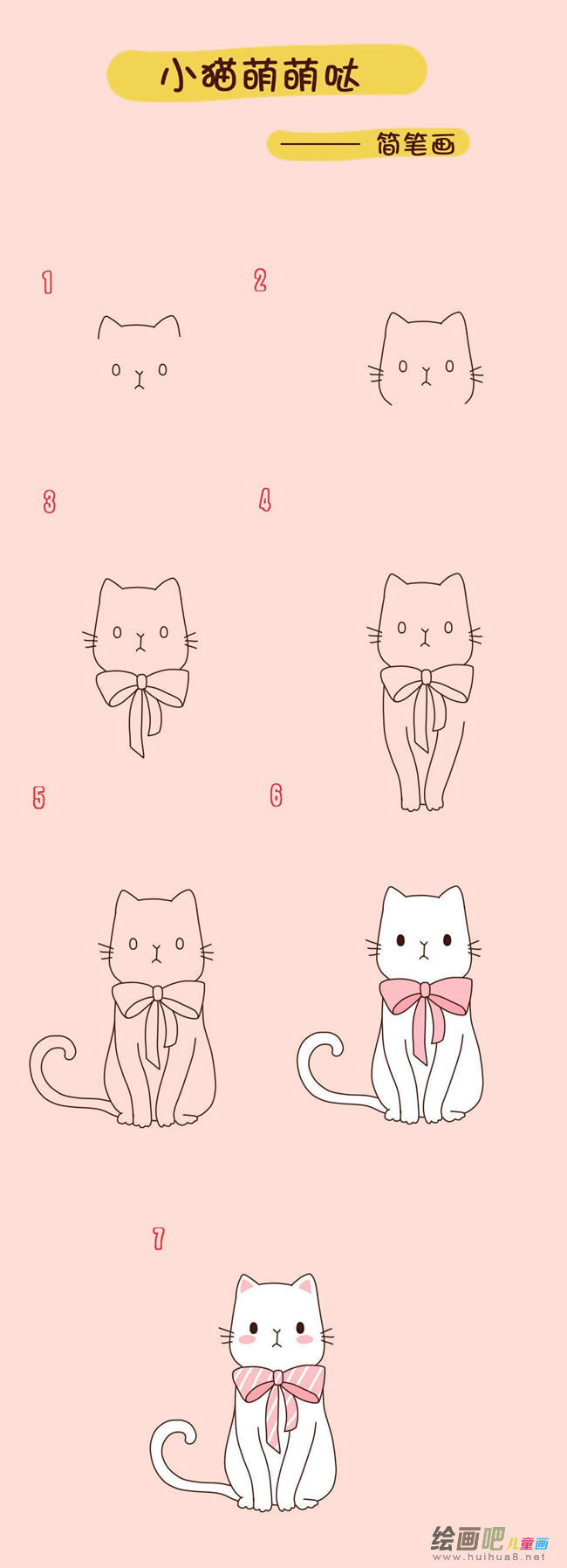 小猫萌萌哒

—— 简笔画

1

2

3

4

5

6

7

绘画吧 儿童画
www.huihua8.net