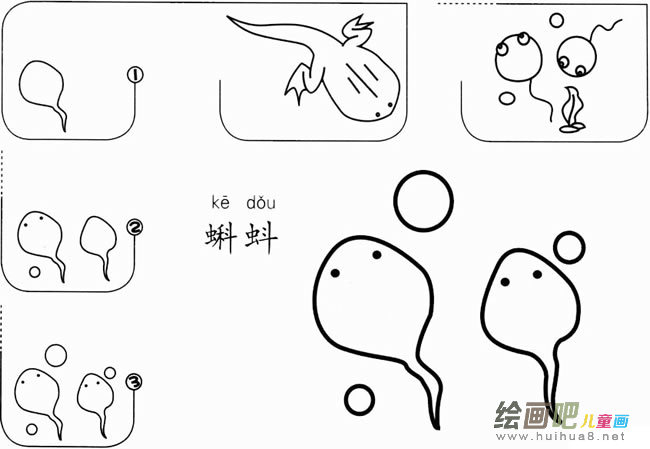 ①

②

③

kē dǒu
蝌蚪

绘画吧 儿童画
www.huihua8.net