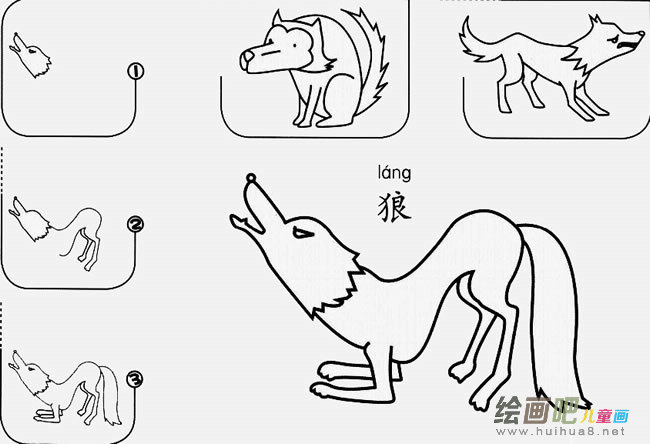 ①

②

③

láng
狼

绘画吧儿童画
www.huihua8.net