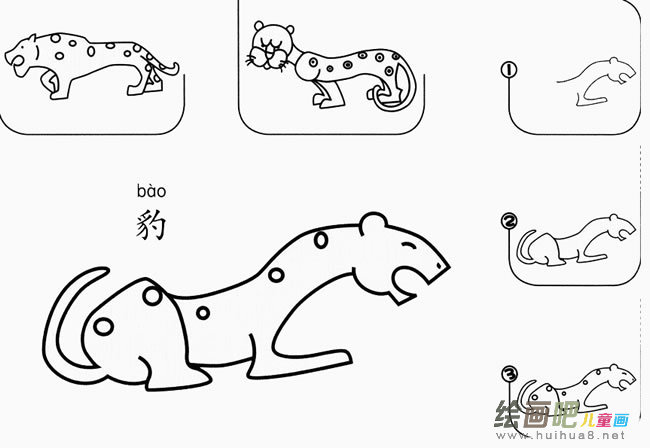 ①

bào
豹

②

③

绘画吧儿童画
www.huihua8.net