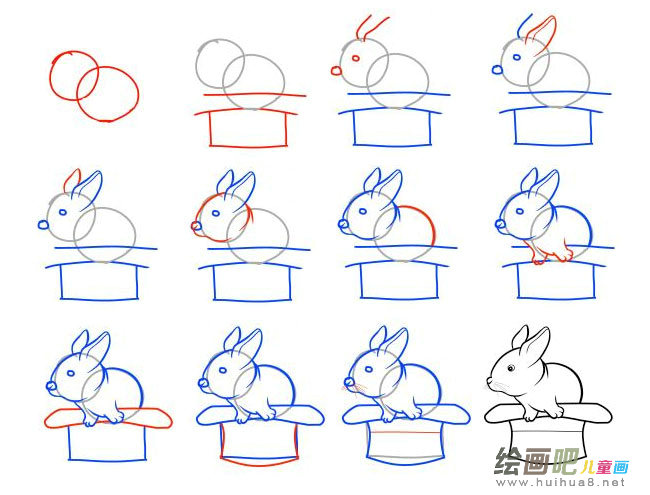 绘画吧儿童画
www.huihua8.net