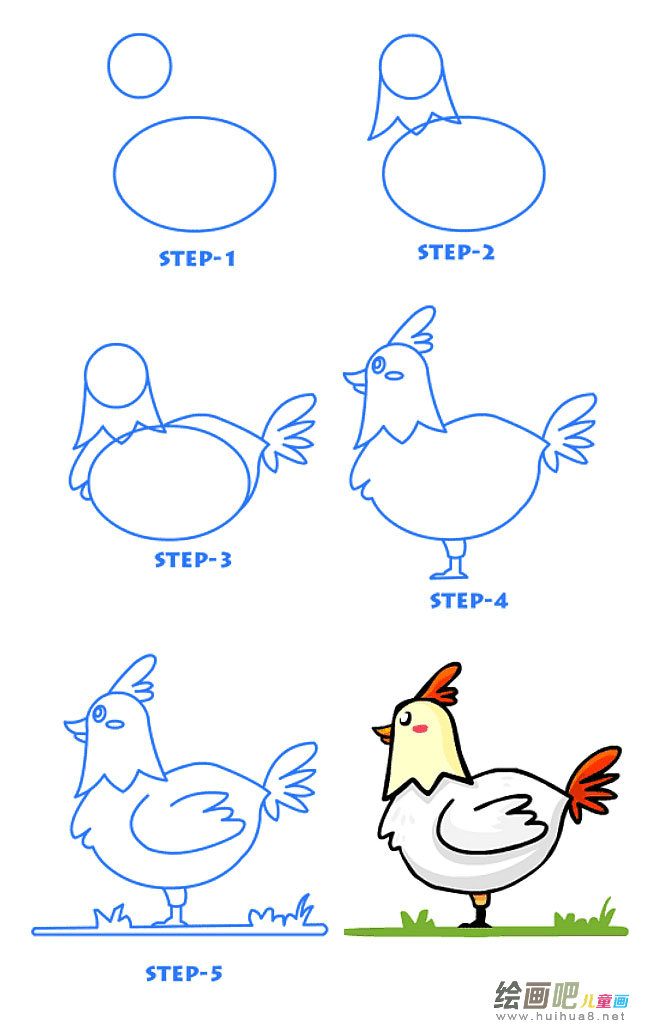 STEP-1

STEP-2

STEP-3

STEP-4

STEP-5

绘画吧 儿童画
www.huihua8.net