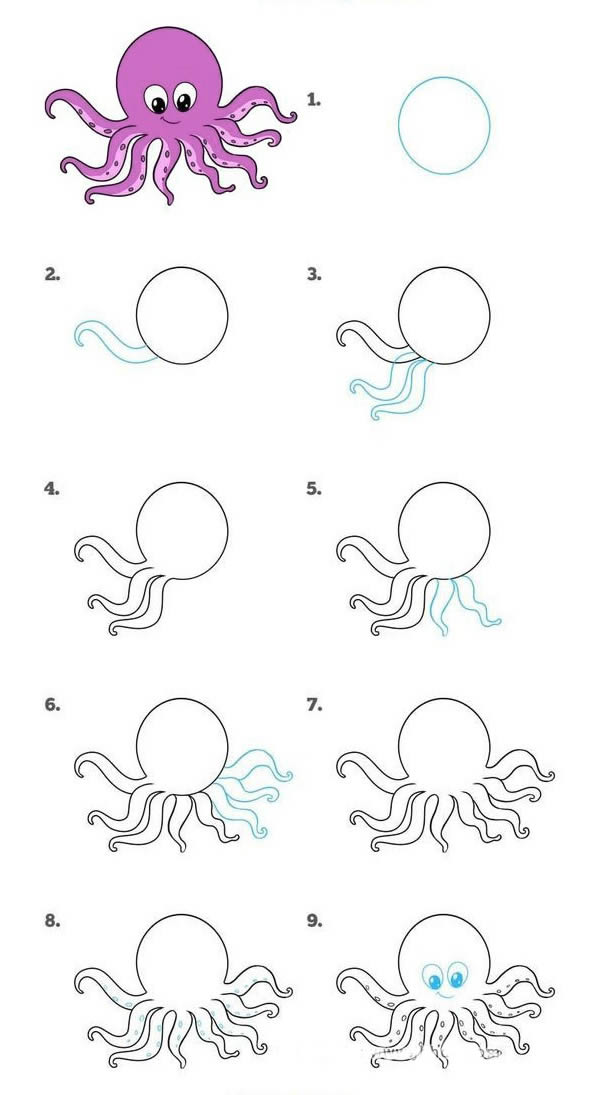 1.

2.

3.

4.

5.

6.

7.

8.

9.