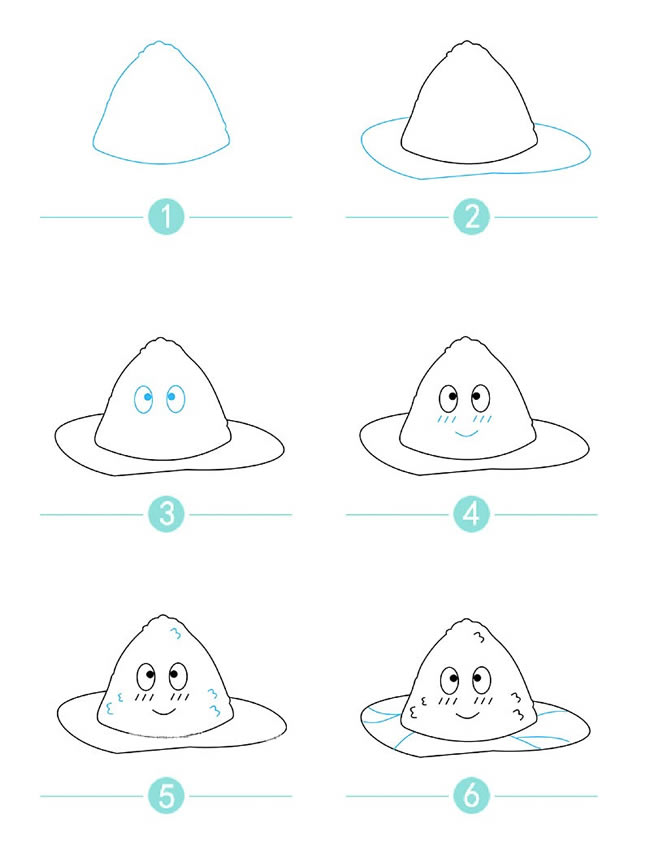 1

2

3

4

5

6