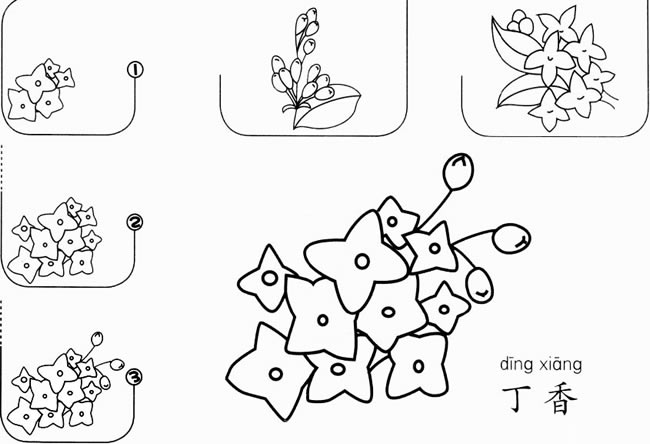 ①

②

③

dīng xiāng
丁香