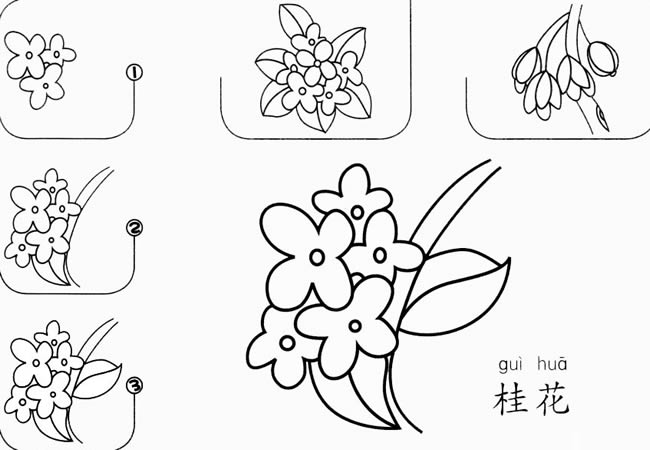 ①

②

③

guì huā
桂花