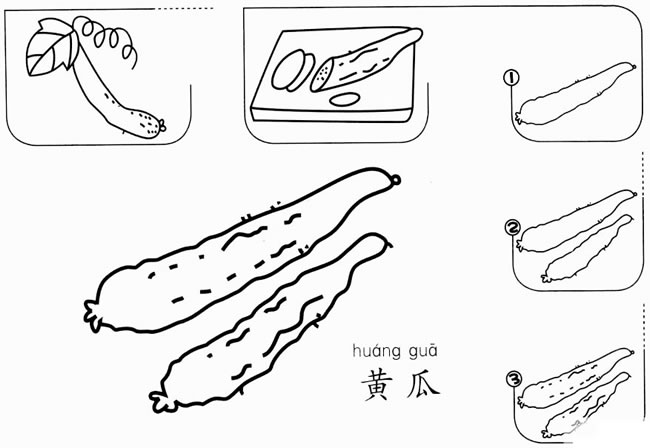 ①

②

③

huáng guā
黄瓜