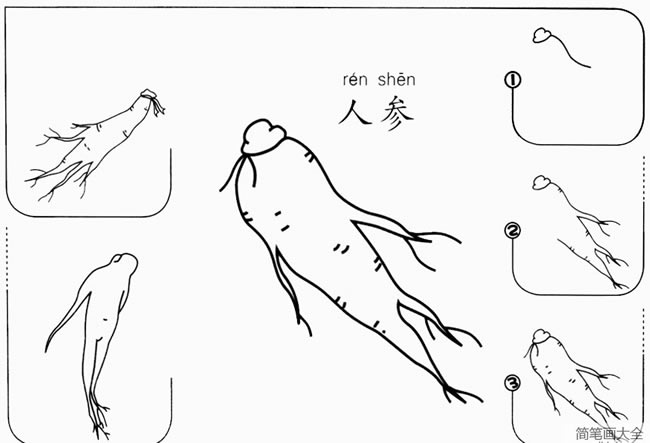 rén shēn
人参

①

②

③

简笔画大全