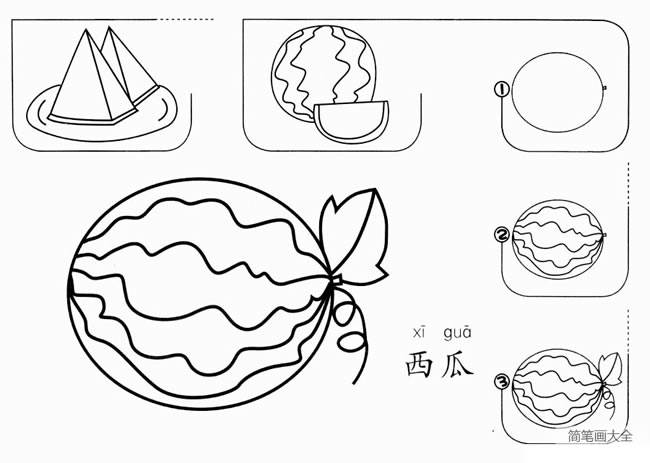 ①
②
xī guā
西瓜
③
简笔画大全