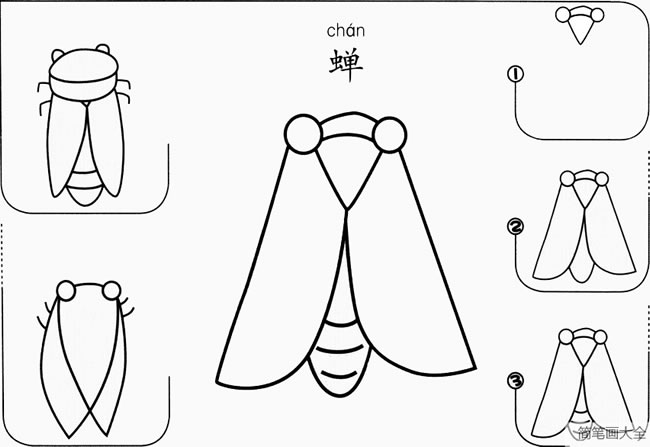 chán
蝉

①

②

③

简笔画大全