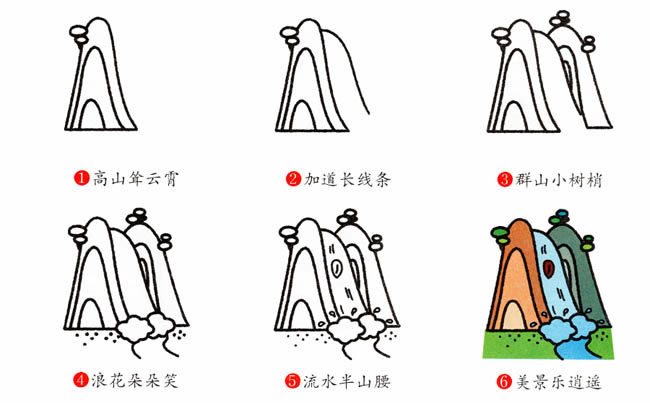 ❶高山耸云霄

❷加道长线条

❸群山小树梢

❹浪花朵朵笑

❺流水半山腰

❻美景乐逍遥