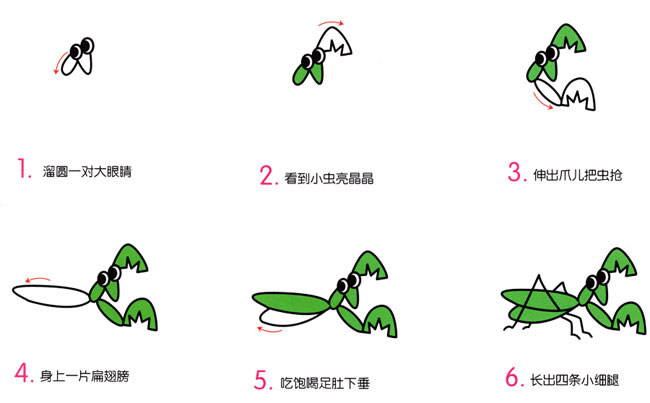 1. 溜圆一对大眼睛

2. 看到小虫亮晶晶

3. 伸出爪儿把虫抢

4. 身上一片扁翅膀

5. 吃饱喝足肚下垂

6. 长出四条小细腿