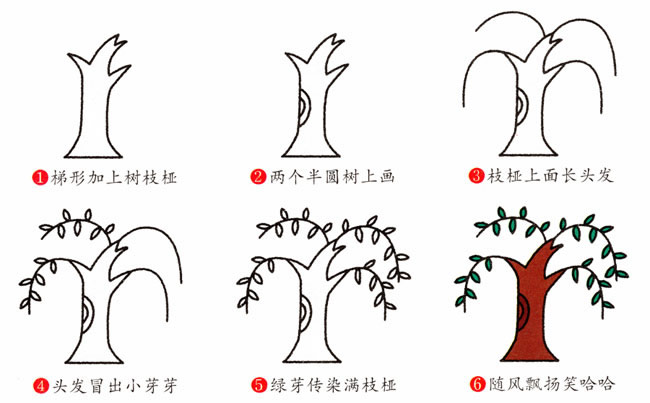 ❶梯形加上树枝桠

❷两个半圆树上画

❸枝桠上面长头发

❹头发冒出小芽芽

❺绿芽传染满枝桠

❻随风飘扬笑哈哈