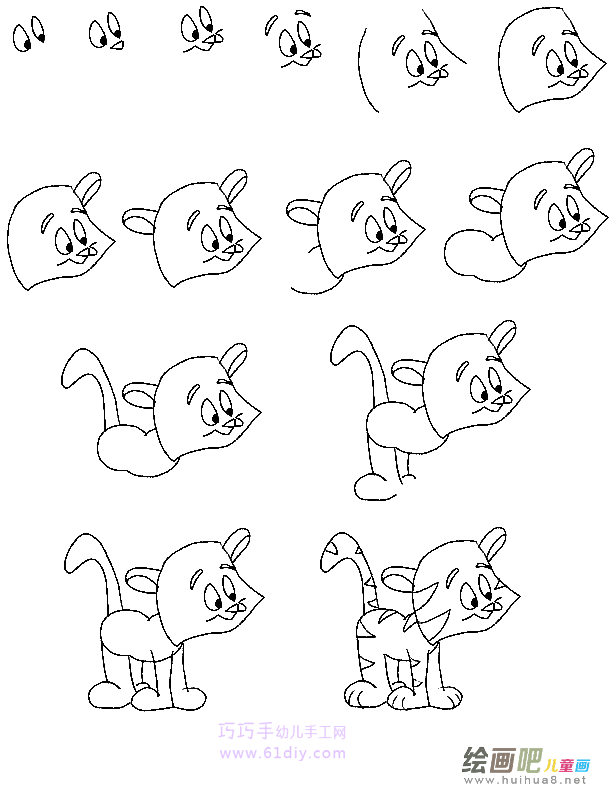 巧巧手幼儿手工网
www.61diy.com

绘画吧儿童画
www.huihua8.net